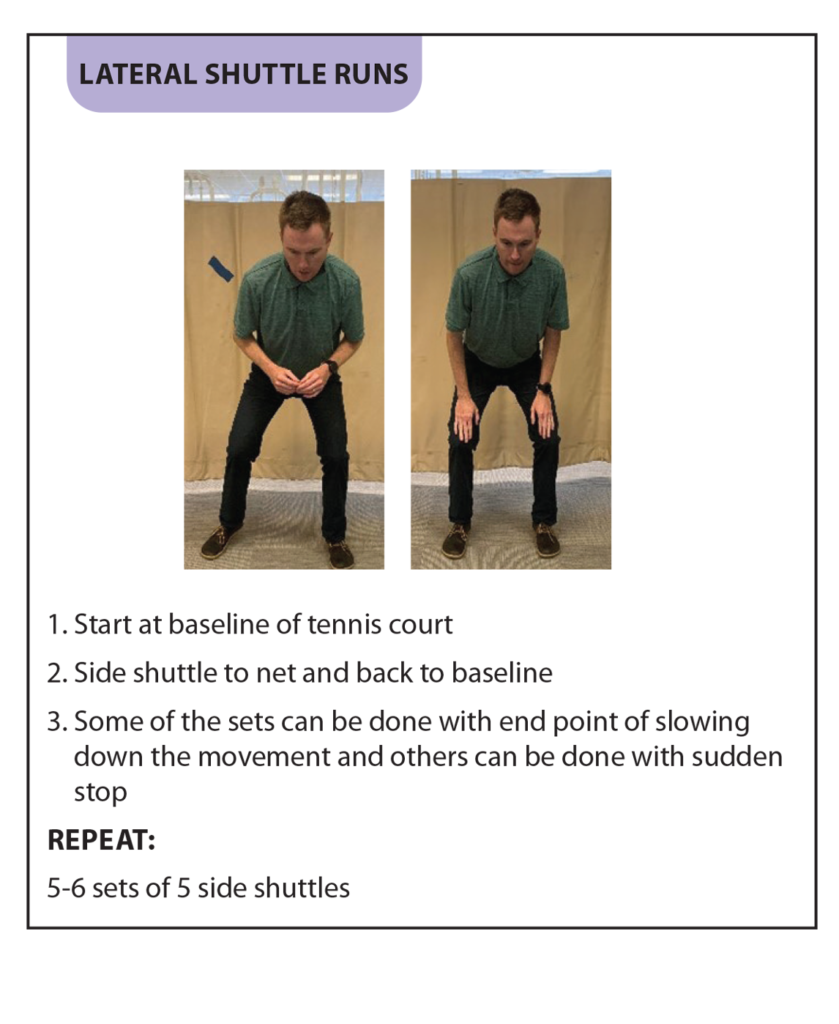 LATERAL SHUTTLE RUNS

1. Start at baseline of tennis court

2. Side shuttle to net and back to baseline

3. Some of the sets can be done with end point of slowing down the movement and others can be done with sudden stop

REPEAT:

5-6 sets of 5 side shuttles